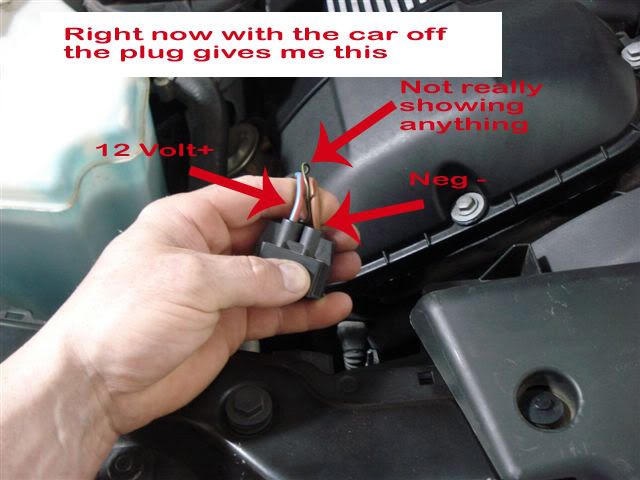 Right now with the car off the plug gives me this

Not really showing anything

12 Volt+

Neg -